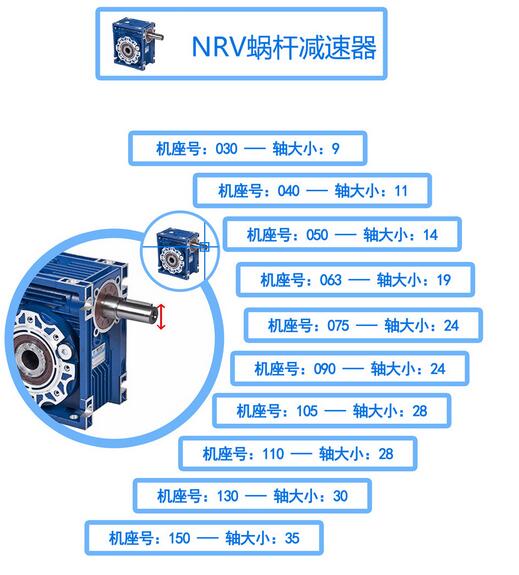 NRV蜗杆减速器

机座号：030 — 轴大小：9

机座号：040 — 轴大小：11

机座号：050 — 轴大小：14

机座号：063 — 轴大小：19

机座号：075 — 轴大小：24

机座号：090 — 轴大小：24

机座号：105 — 轴大小：28

机座号：110 — 轴大小：28

机座号：130 — 轴大小：30

机座号：150 — 轴大小：35